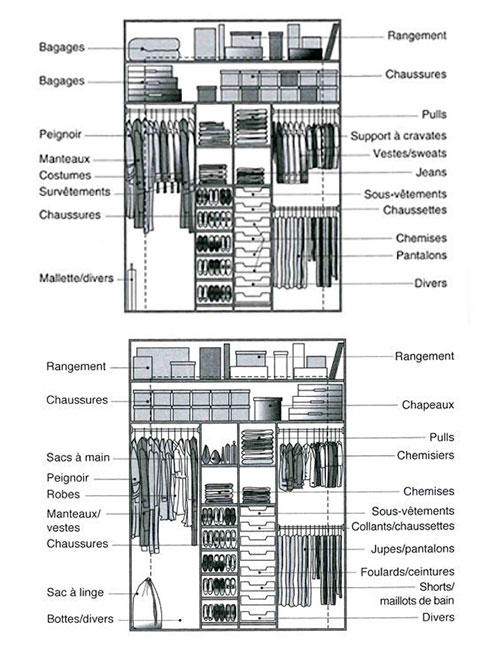 Bagages
Bagages
Peignoir
Manteaux
Costumes
Survêtements
Chaussures
Mallette/divers

Rangement
Chaussures
Pulls
Support à cravates
Vestes/sweats
Jeans
Sous-vêtements
Chaussettes
Chemises
Pantalons
Divers

Rangement
Chaussures
Sacs à main
Peignoir
Robes
Manteaux/ vestes
Chaussures
Sac à linge
Bottes/divers

Rangement
Chapeaux
Pulls
Chemisiers
Chemises
Sous-vêtements
Collants/chaussettes
Jupes/pantalons
Foulards/ceintures
Shorts/ maillots de bain
Divers