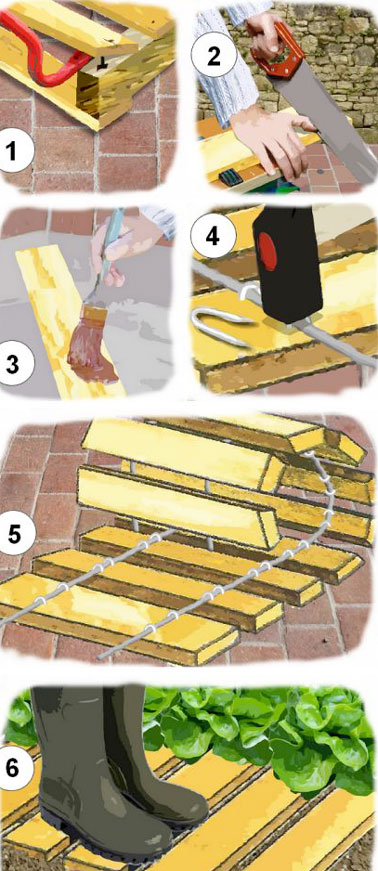 1

2

3

4

5

6