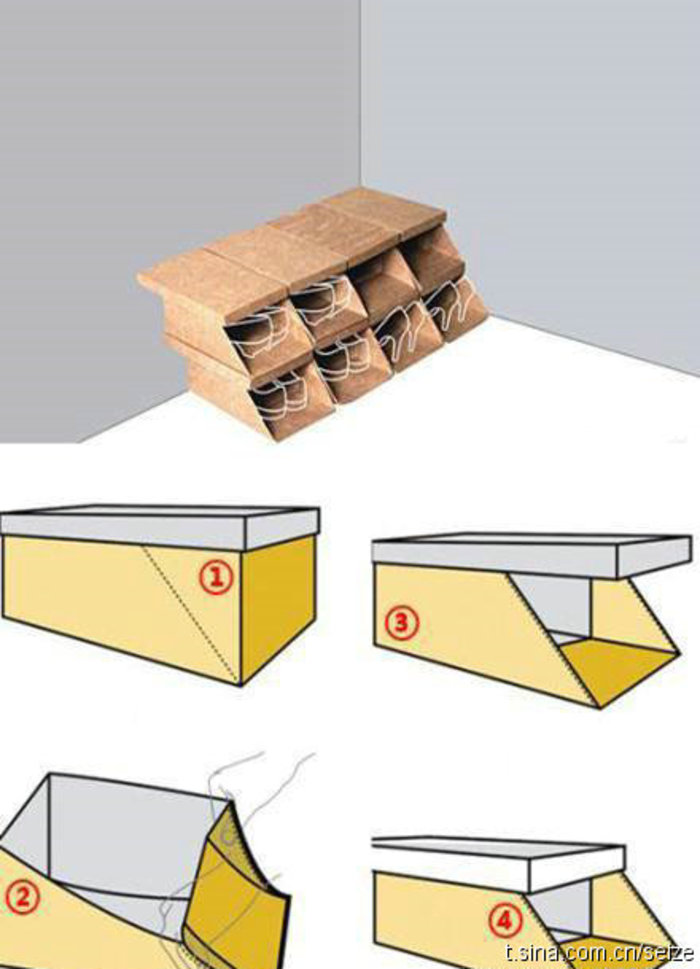 ①

③

②

④

t.sina.com.cn/seize